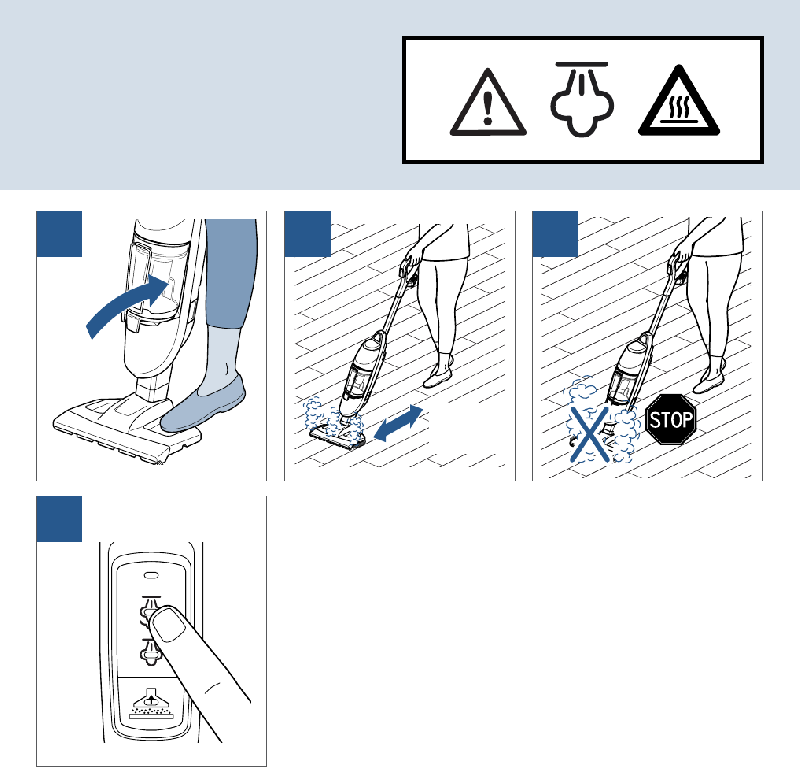 STOP